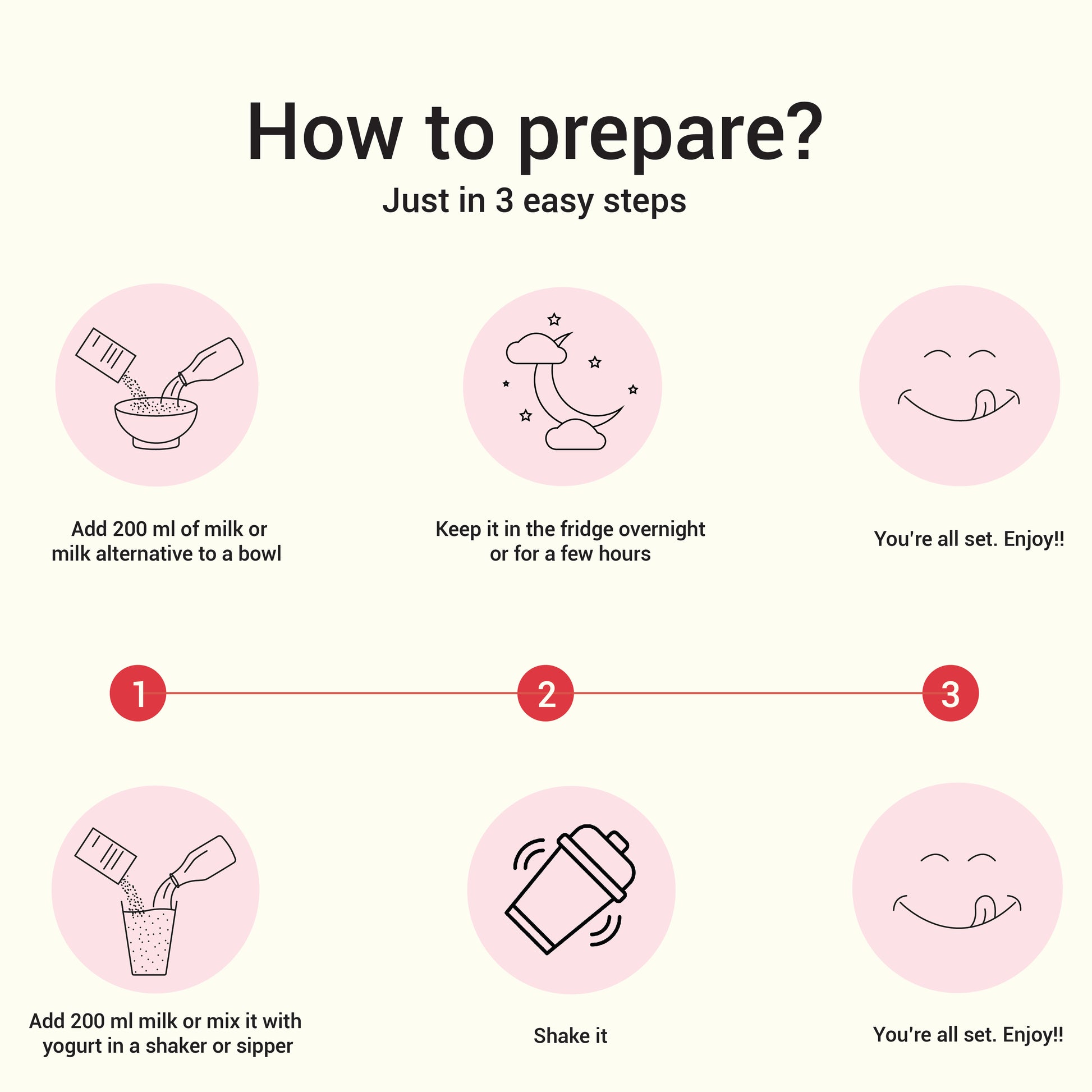 How to prepare?
Just in 3 easy steps

Add 200 ml of milk or milk alternative to a bowl

Keep it in the fridge overnight or for a few hours

You're all set. Enjoy!!

1

2

3

Add 200 ml milk or mix it with yogurt in a shaker or sipper

Shake it

You're all set. Enjoy!!